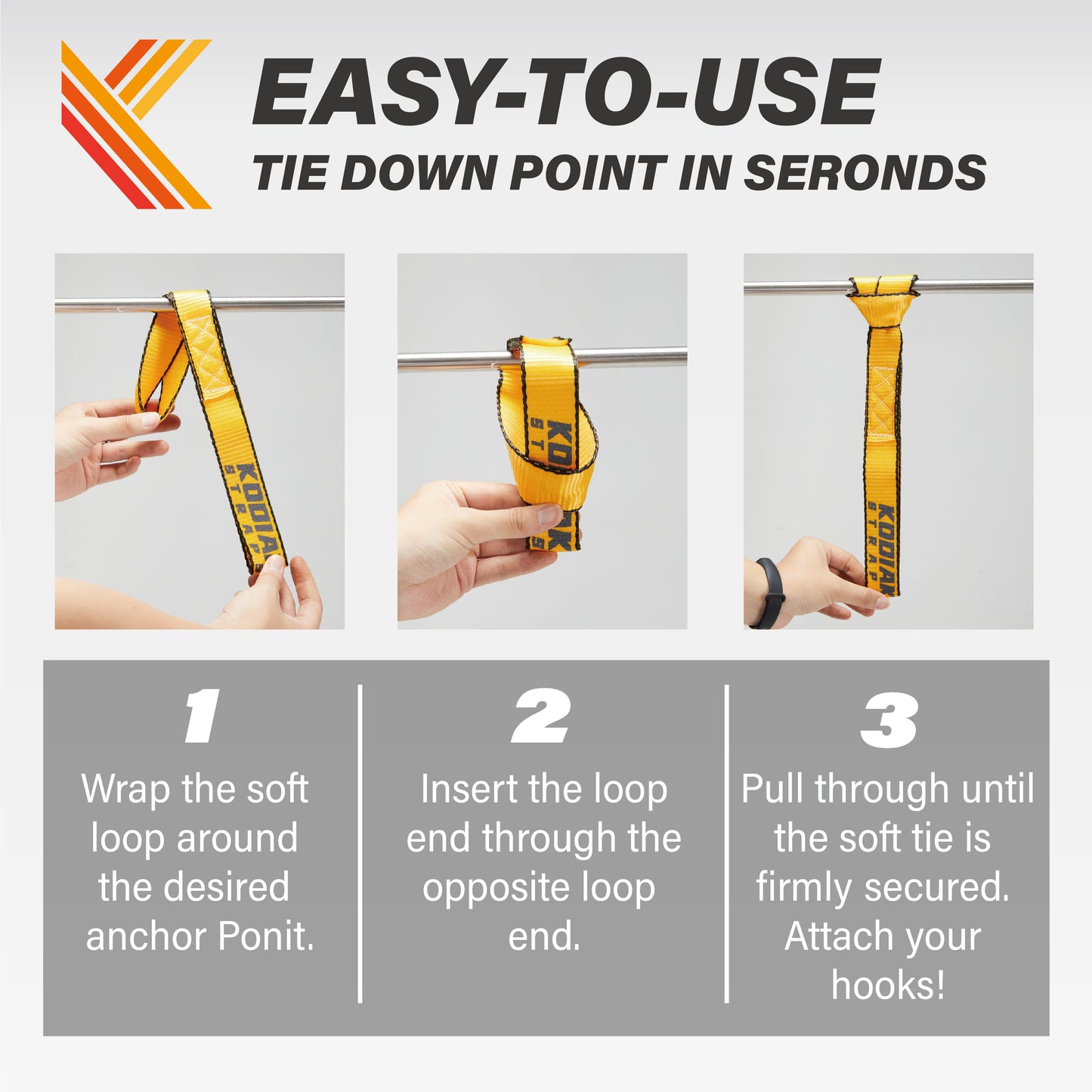 EASY-TO-USE
TIE DOWN POINT IN SERONDS

KODIAK STRAPS

KODIAK STRAPS

KODIAK STRAPS

1
Wrap the soft loop around the desired anchor Ponit.

2
Insert the loop end through the opposite loop end.

3
Pull through until the soft tie is firmly secured. Attach your hooks!