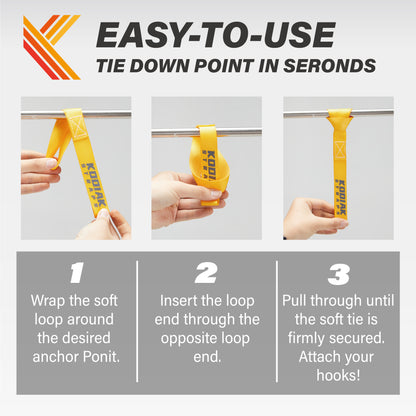 EASY-TO-USE
TIE DOWN POINT IN SERONDS

KODIAK STRAPS

KODIAK STRAPS

KODIAK STRAPS

1
Wrap the soft loop around the desired anchor Ponit.

2
Insert the loop end through the opposite loop end.

3
Pull through until the soft tie is firmly secured. Attach your hooks!